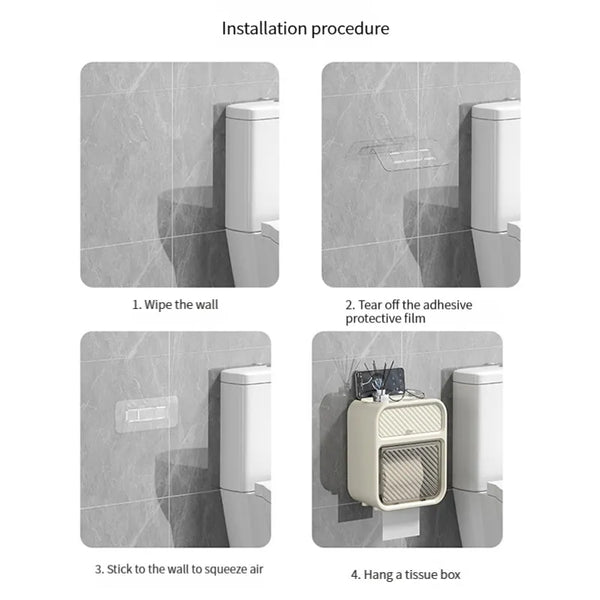 Installation procedure

1. Wipe the wall

2. Tear off the adhesive protective film

3. Stick to the wall to squeeze air

4. Hang a tissue box