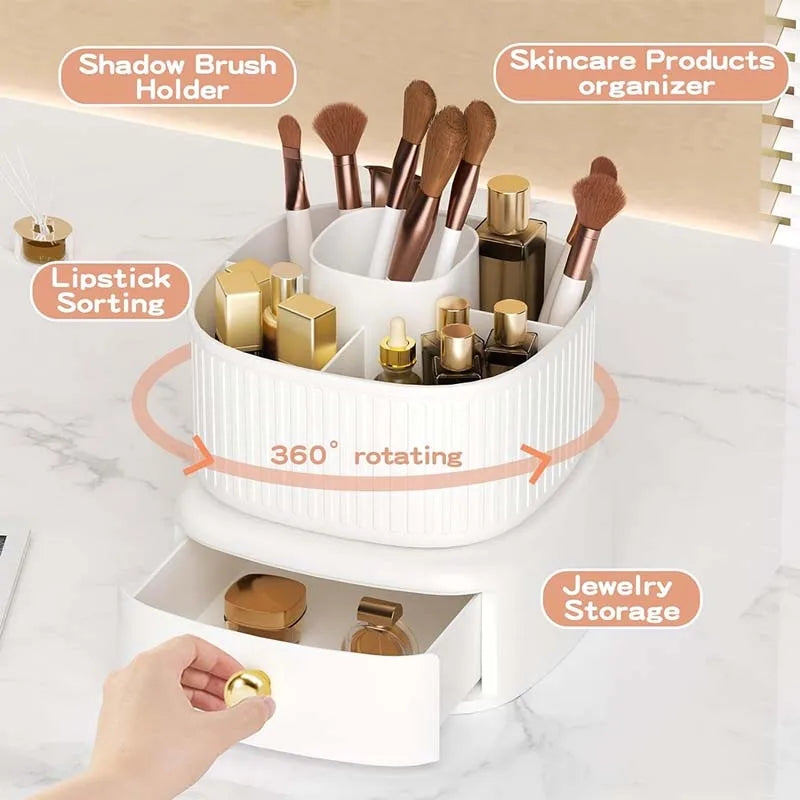 Shadow Brush Holder

Skincare Products organizer

Lipstick Sorting

360° rotating

Jewelry Storage