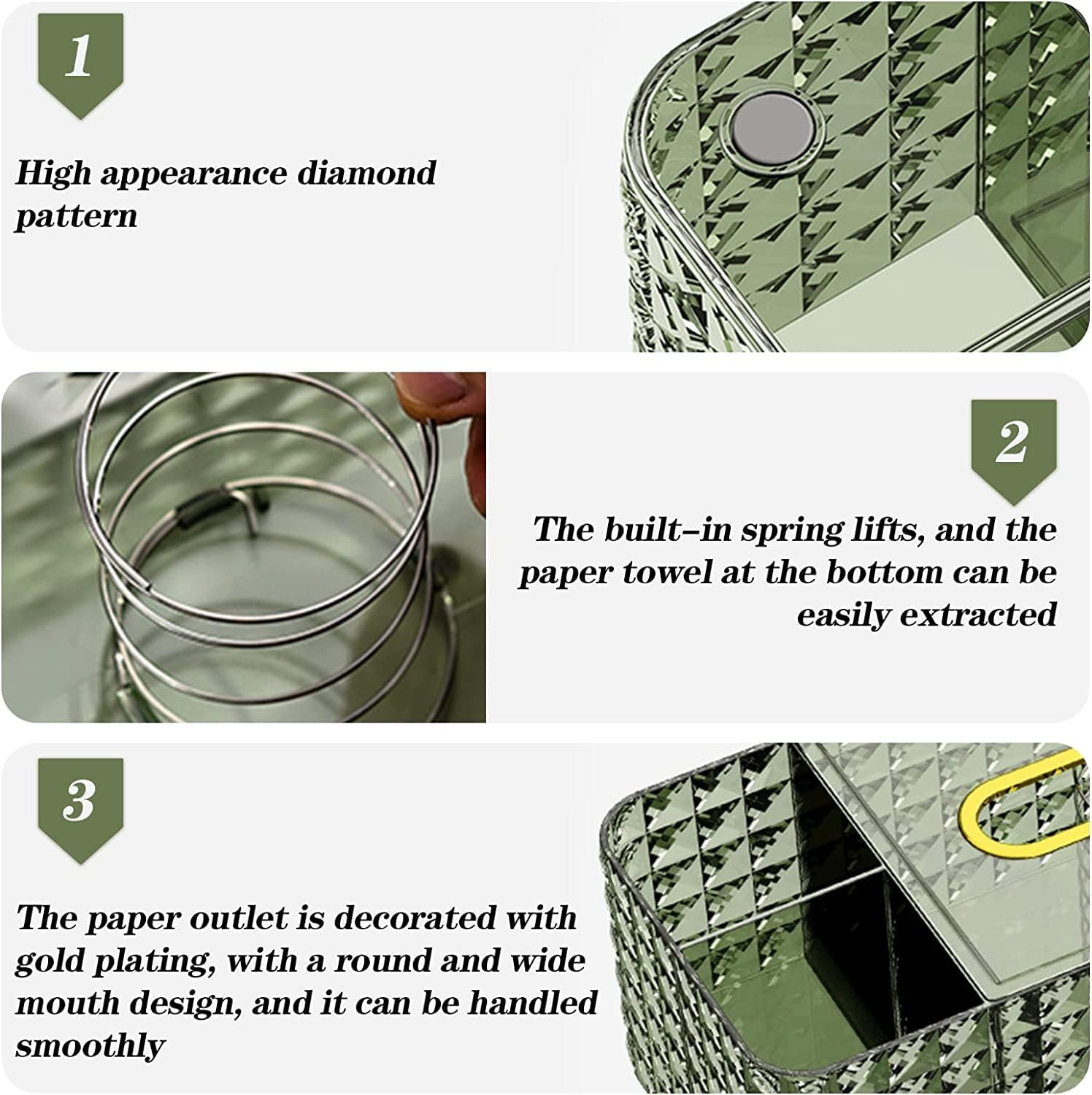 1

High appearance diamond pattern

2

The built–in spring lifts, and the paper towel at the bottom can be easily extracted

3

The paper outlet is decorated with gold plating, with a round and wide mouth design, and it can be handled smoothly