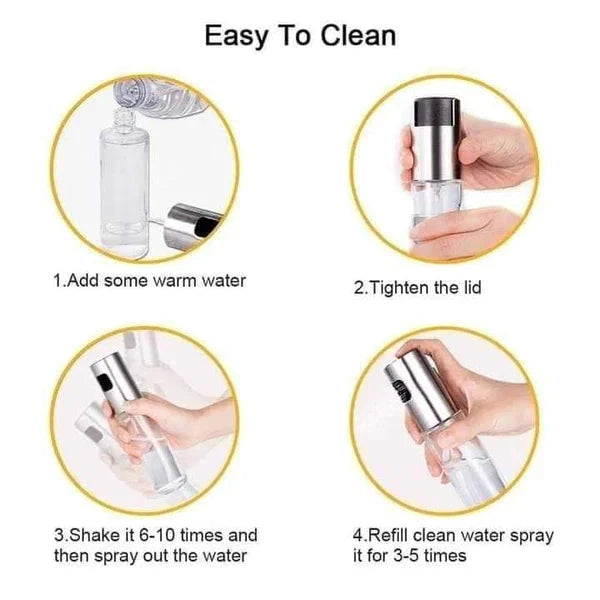 Easy To Clean

1.Add some warm water

2.Tighten the lid

3.Shake it 6-10 times and then spray out the water

4.Refill clean water spray it for 3-5 times