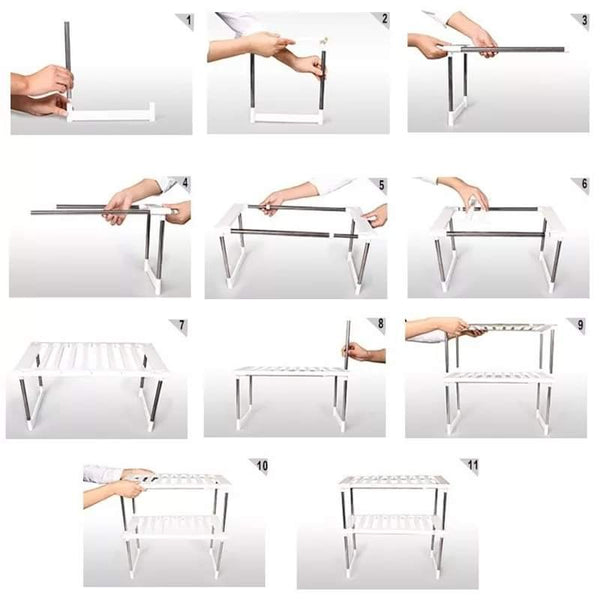 1
2
3
4
5
6
7
8
9
10
11