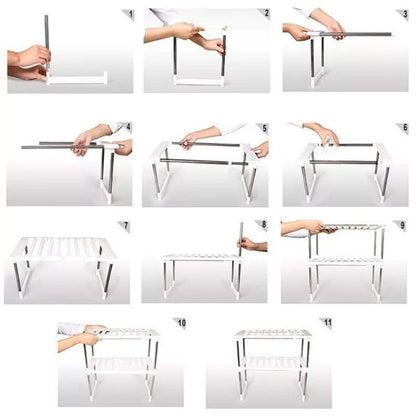 1
2
3
4
5
6
7
8
9
10
11