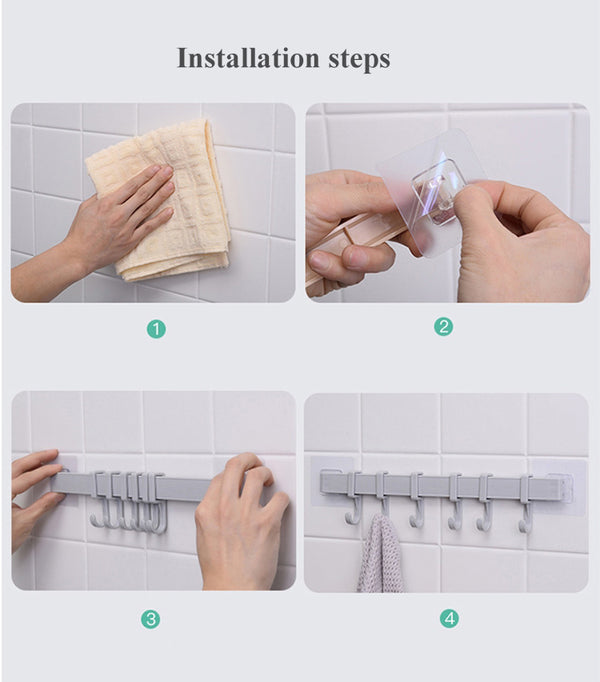 Installation steps

1

2

3

4