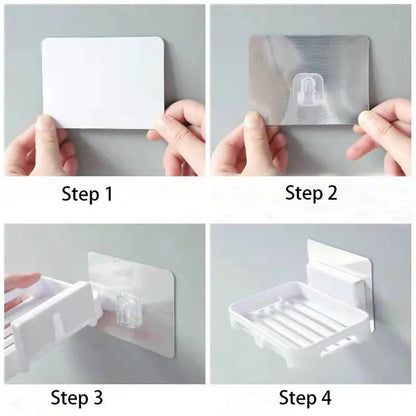 Step 1

Step 2

Step 3

Step 4